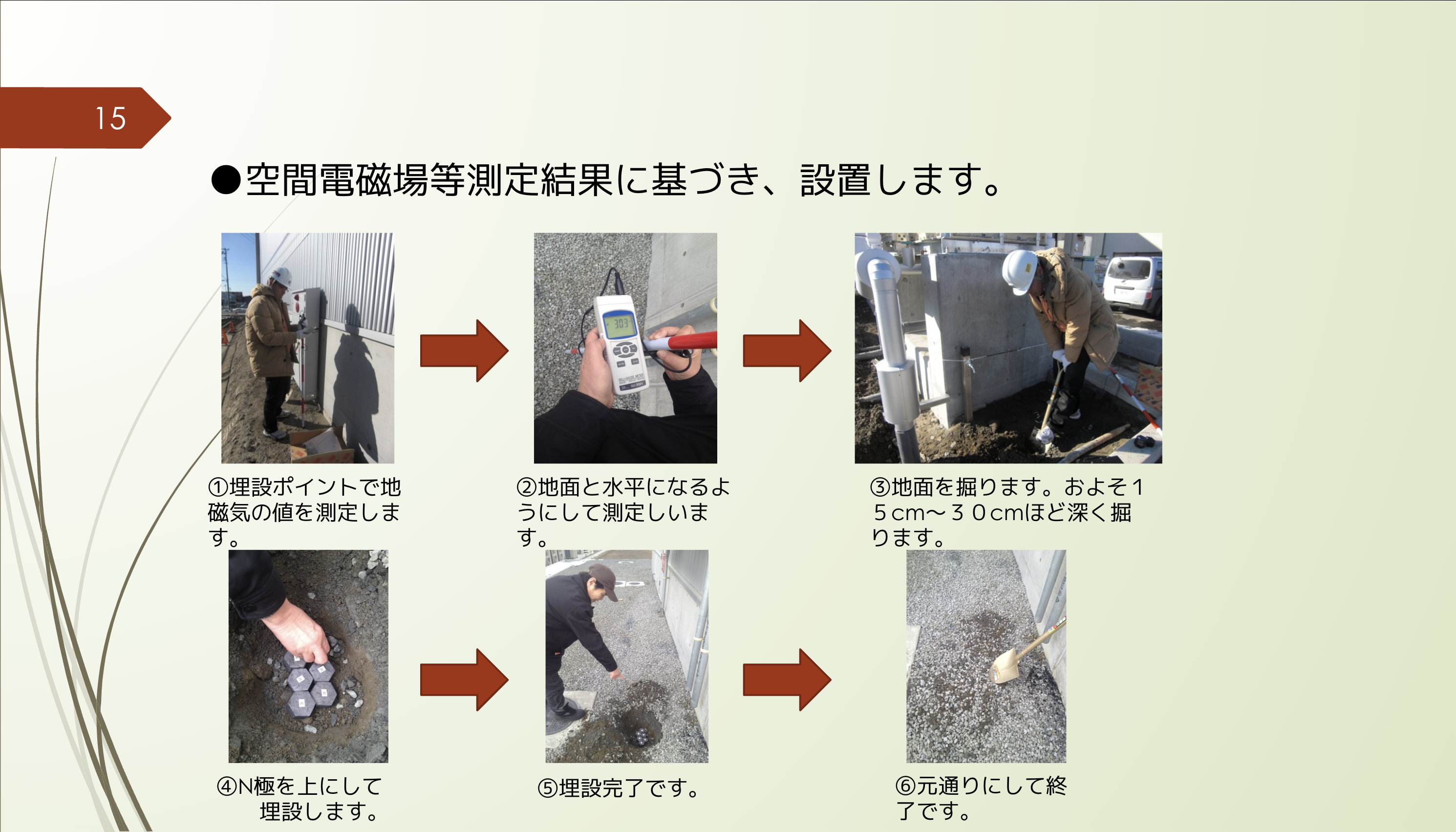 15

●空間電磁場等測定結果に基づき、設置します。

①埋設ポイントで地磁気の値を測定します。

②地面と水平になるようにして測定しいます。

③地面を掘ります。およそ15cm～30cmほど深く掘ります。

④N極を上にして埋設します。

⑤埋設完了です。

⑥元通りにして終了です。